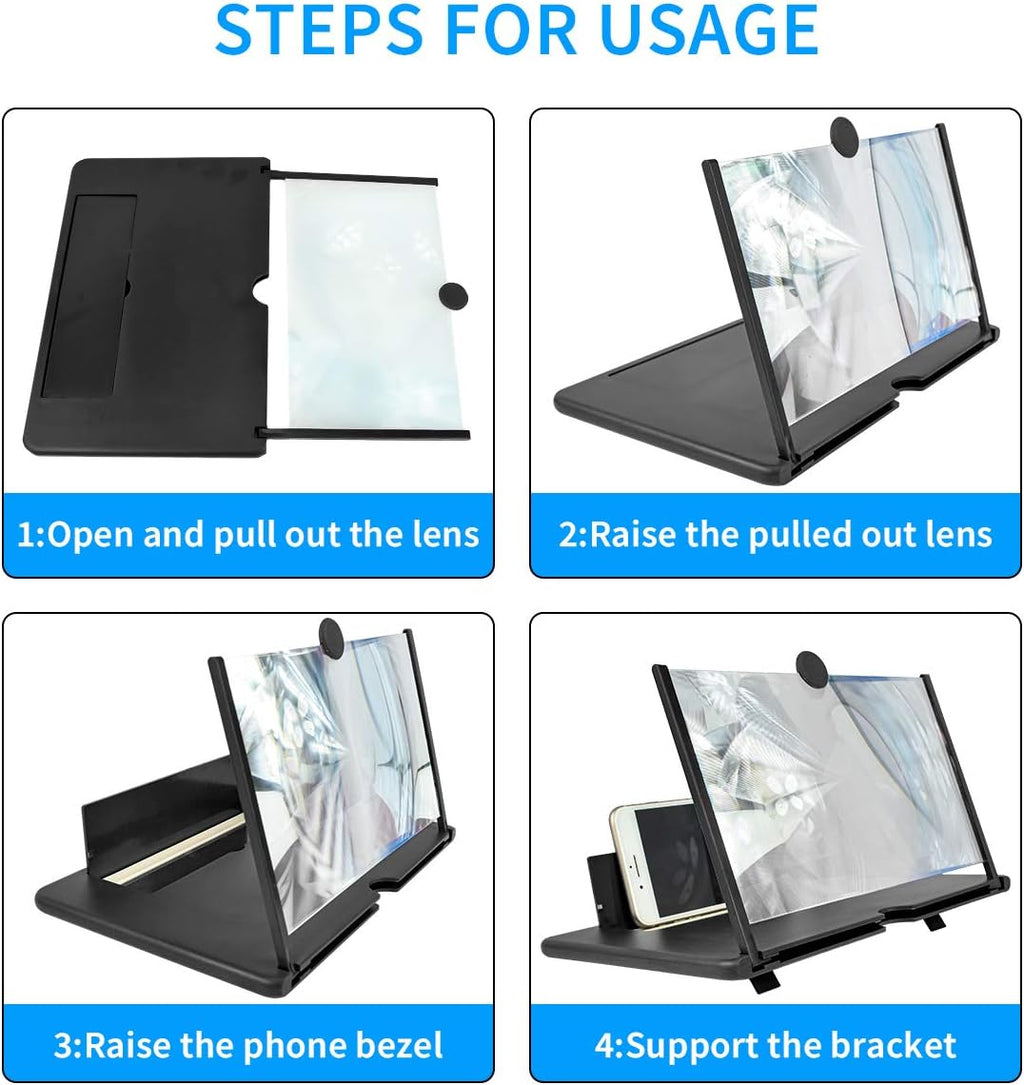 STEPS FOR USAGE

1:Open and pull out the lens

2:Raise the pulled out lens

3:Raise the phone bezel

4:Support the bracket